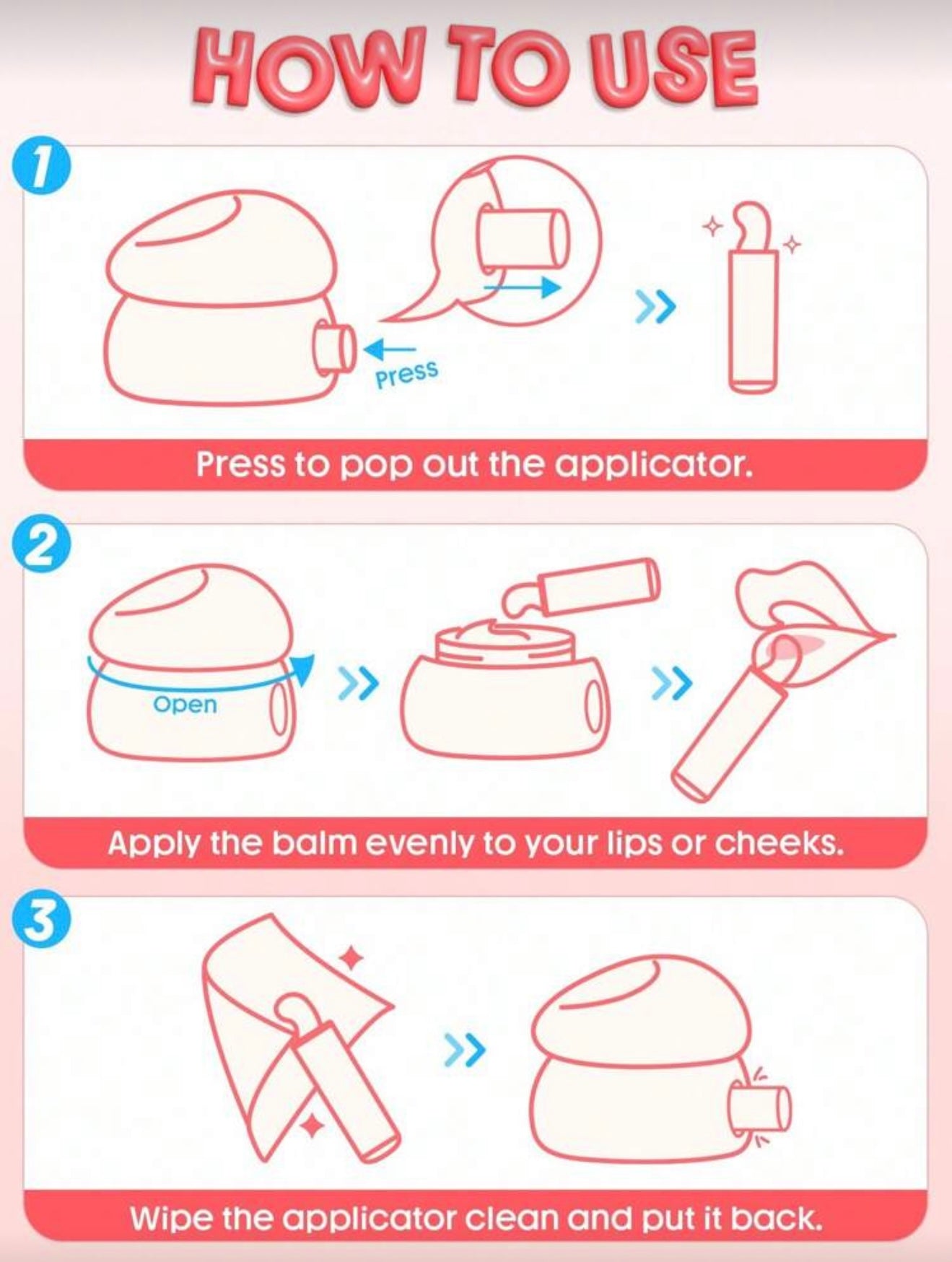 HOW TO USE

1

Press

Press to pop out the applicator.

2

Open

Apply the balm evenly to your lips or cheeks.

3

Wipe the applicator clean and put it back.